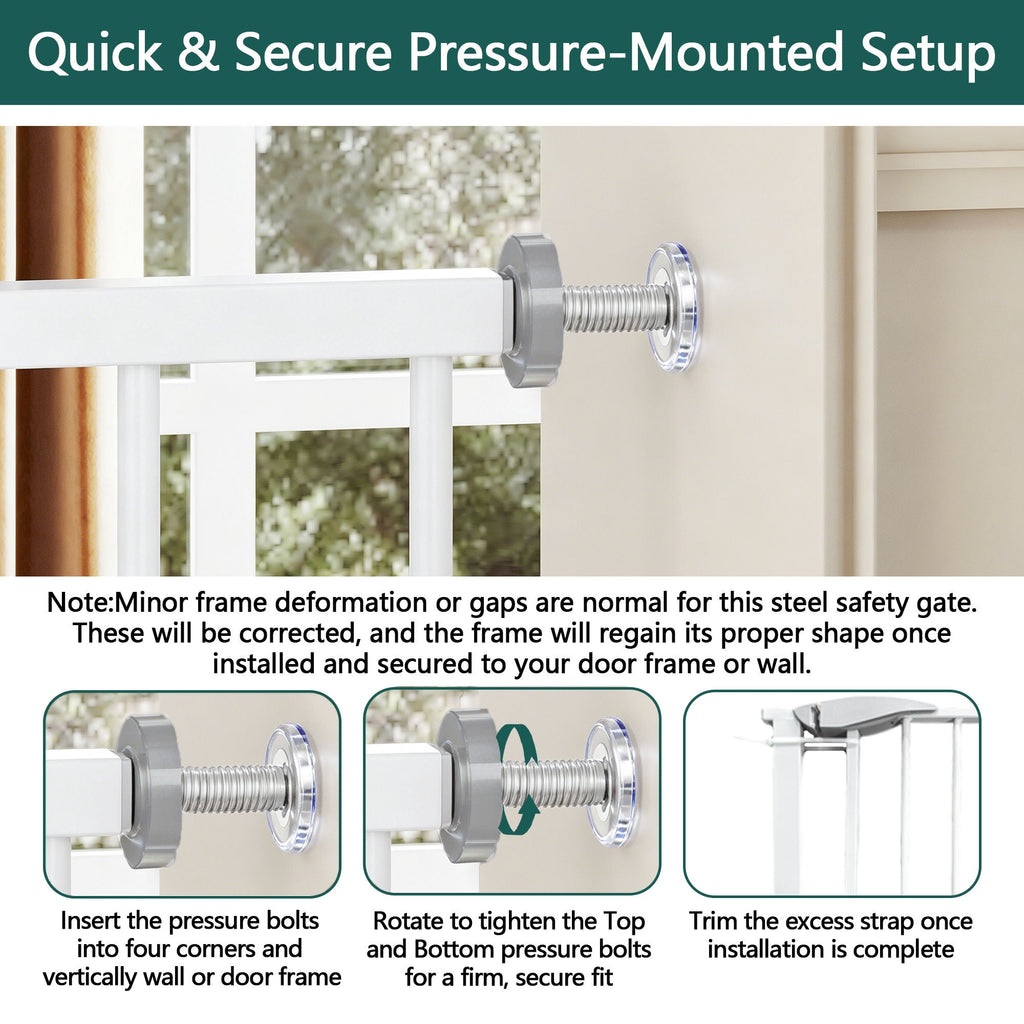 Quick & Secure Pressure-Mounted Setup

Note:Minor frame deformation or gaps are normal for this steel safety gate. These will be corrected, and the frame will regain its proper shape once installed and secured to your door frame or wall.

Insert the pressure bolts into four corners and vertically wall or door frame

Rotate to tighten the Top and Bottom pressure bolts for a firm, secure fit

Trim the excess strap once installation is complete